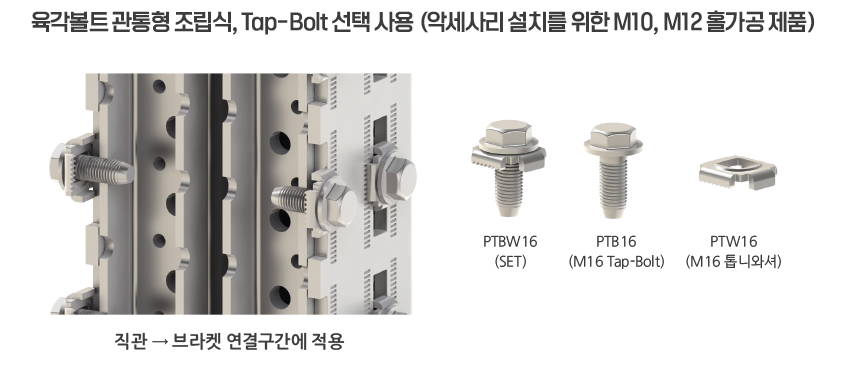 육각볼트 관통형 조립식, Tap-Bolt 선택 사용 (악세사리 설치를 위한 M10, M12 홀가공 제품)

PTBW16
(SET)

PTB16
(M16 Tap-Bolt)

PTW16
(M16 톱니와셔)

직관 → 브라켓 연결구간에 적용